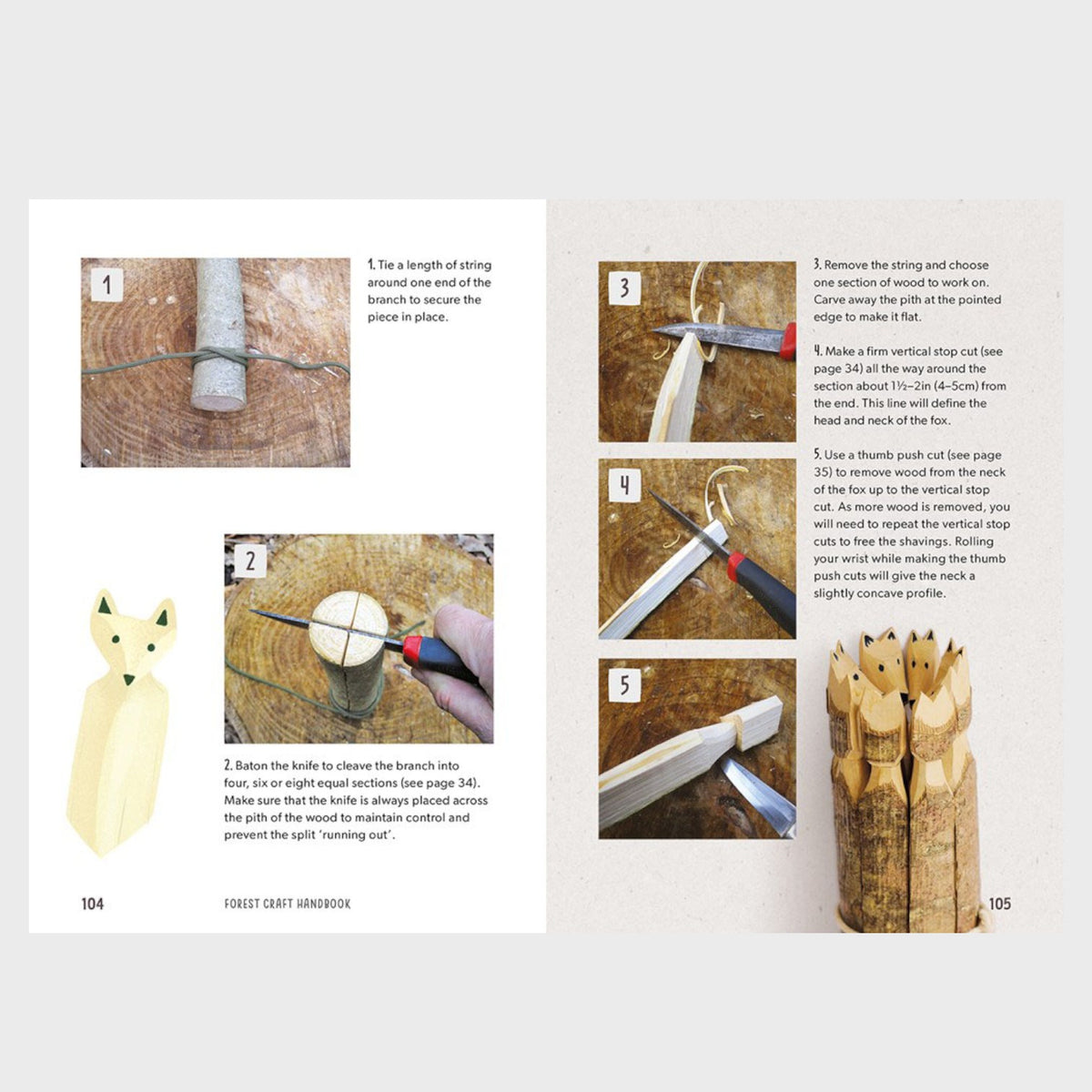 1

1. Tie a length of string around one end of the branch to secure the piece in place.

2

2. Baton the knife to cleave the branch into four, six or eight equal sections (see page 34). Make sure that the knife is always placed across the pith of the wood to maintain control and prevent the split 'running out'.

104 FOREST CRAFT HANDBOOK

3

4

5

3. Remove the string and choose one section of wood to work on. Carve away the pith at the pointed edge to make it flat.

4. Make a firm vertical stop cut (see page 34) all the way around the section about 1½–2in (4–5cm) from the end. This line will define the head and neck of the fox.

5. Use a thumb push cut (see page 35) to remove wood from the neck of the fox up to the vertical stop cut. As more wood is removed, you will need to repeat the vertical stop cuts to free the shavings. Rolling your wrist while making the thumb push cuts will give the neck a slightly concave profile.

105